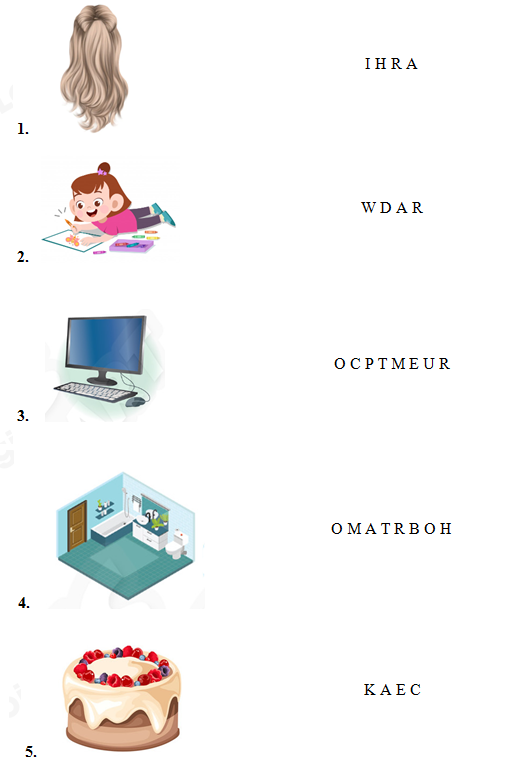 1.

I H R A

2.

W D A R

3.

O C P T M E U R

4.

O M A T R B O H

5.

K A E C