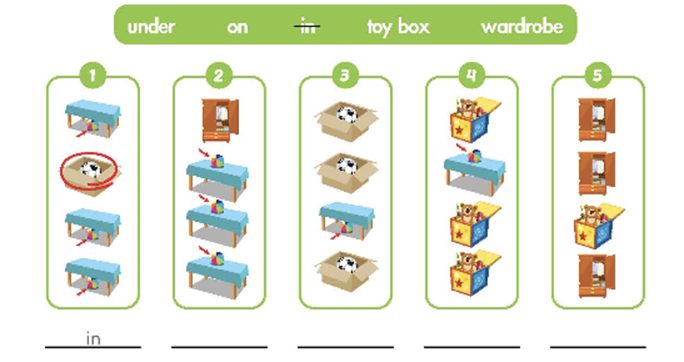 under on ~~in~~ toy box wardrobe

1

2

3

4

5

in