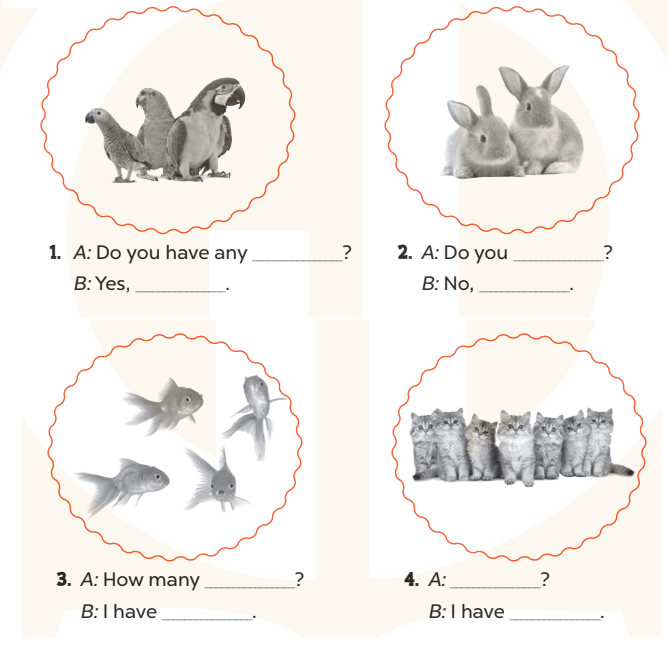 1. A: Do you have any __________?
B: Yes, __________.

2. A: Do you __________?
B: No, __________.

3. A: How many __________?
B: I have __________.

4. A: __________?
B: I have __________.