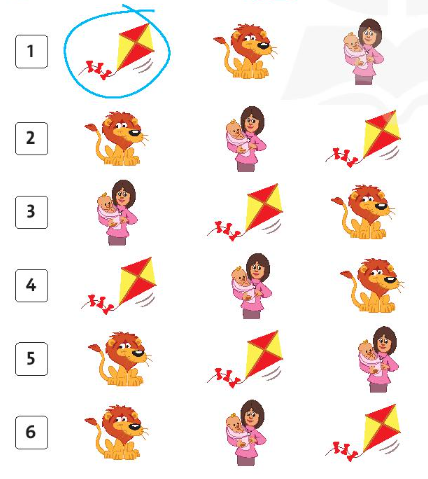 1

2

3

4

5

6