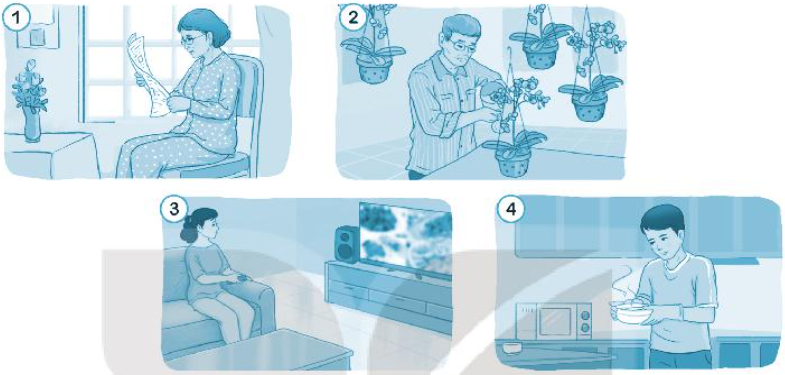 1

2

3

4