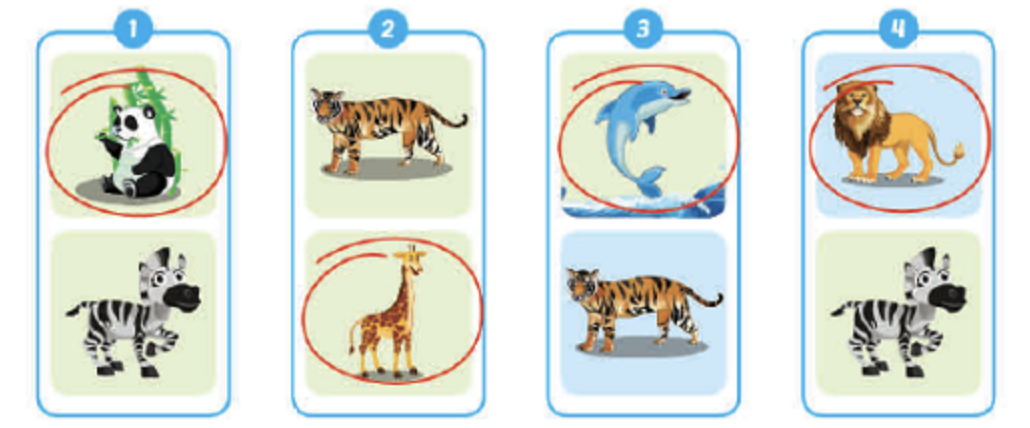 1

2

3

4