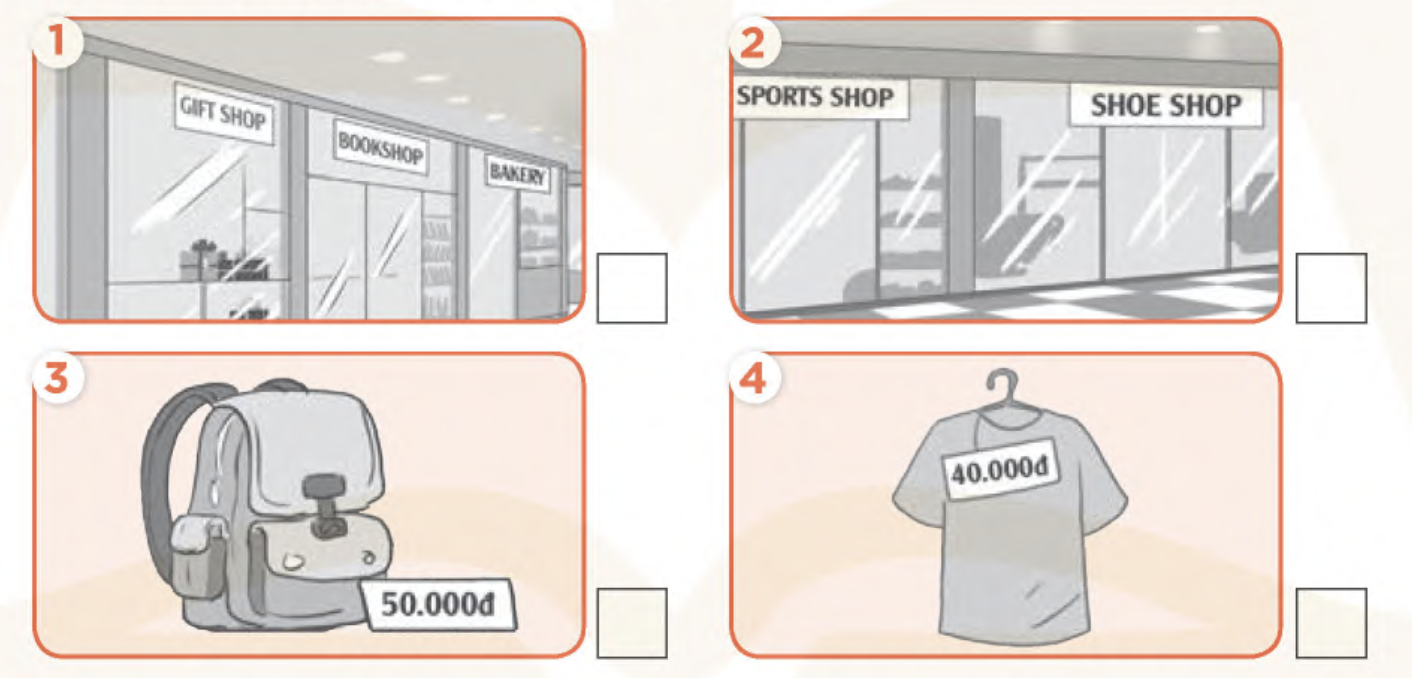 1
GIFT SHOP
BOOKSHOP
BAKERY

2
SPORTS SHOP
SHOE SHOP

3
50.000đ

4
40.000đ