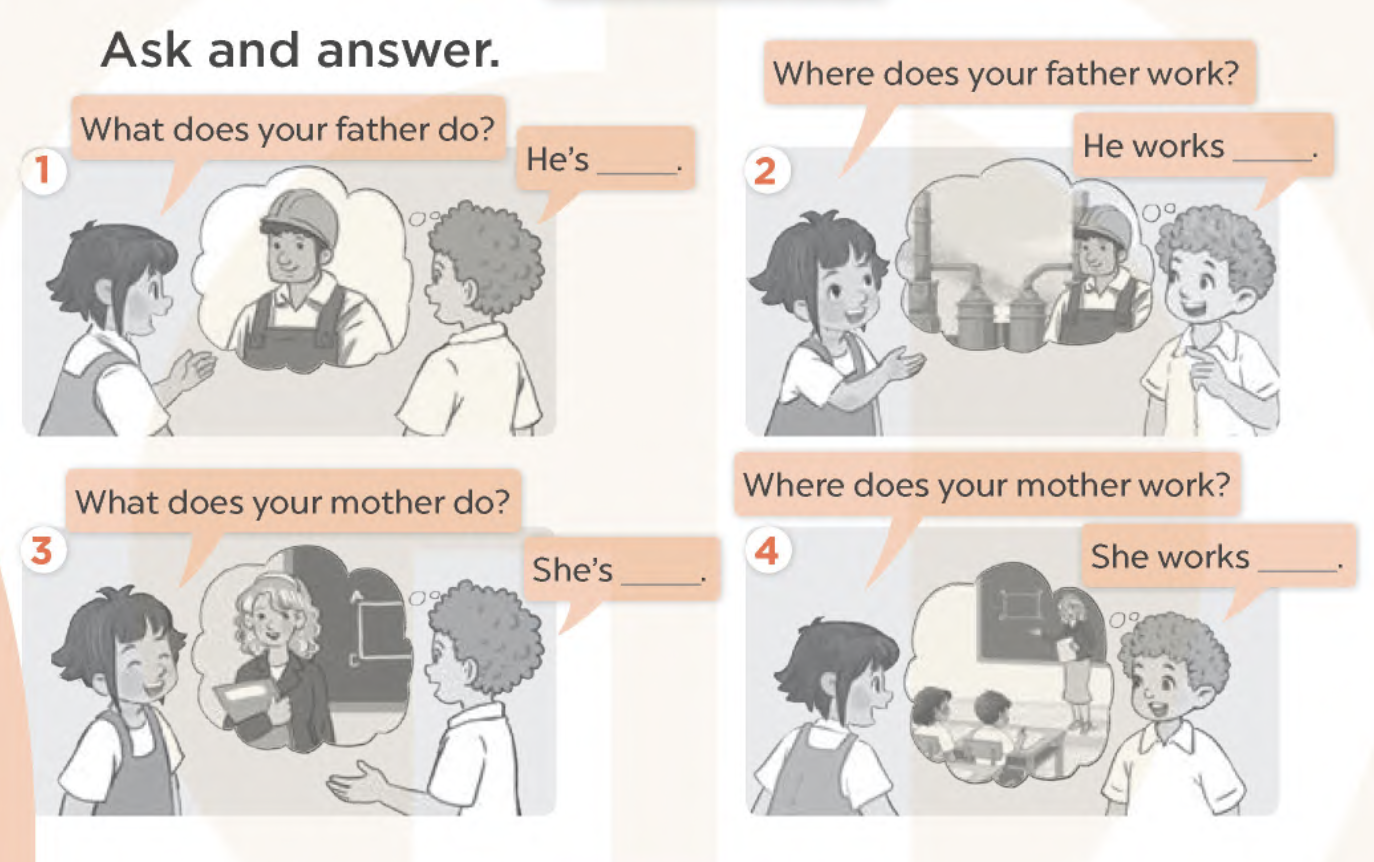 Ask and answer.

1
What does your father do?
He's _____.

2
Where does your father work?
He works _____.

3
What does your mother do?
She's _____.

4
Where does your mother work?
She works _____.