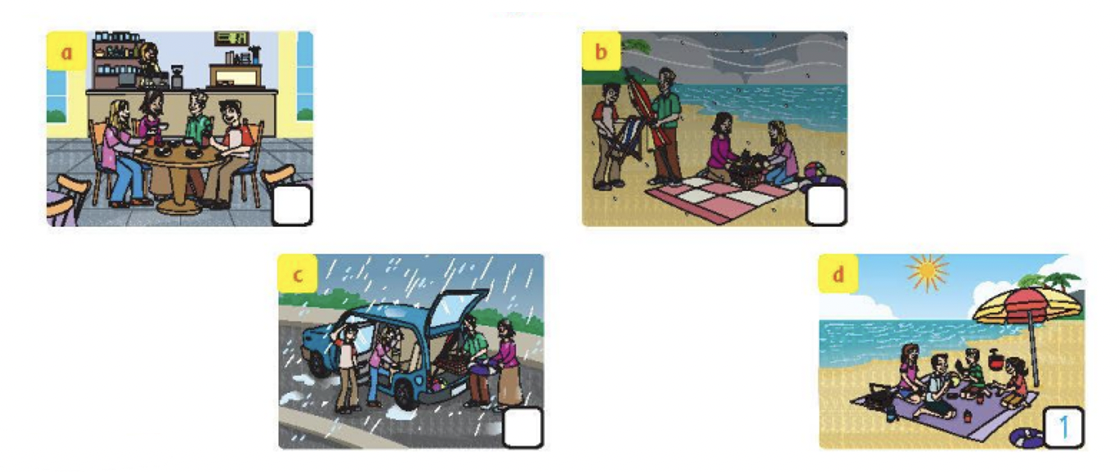 a

b

c

d

1