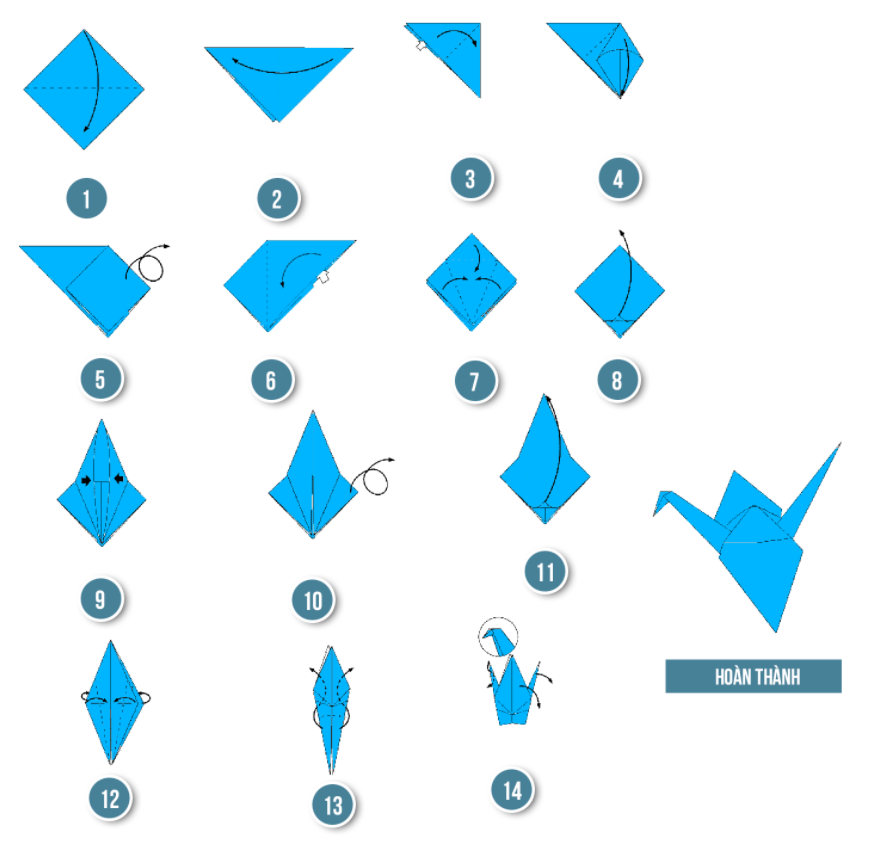 1
2
3
4
5
6
7
8
9
10
11
12
13
14
HOÀN THÀNH