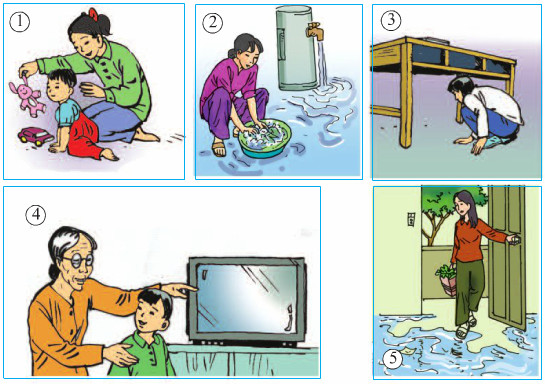 1
2
3
4
5