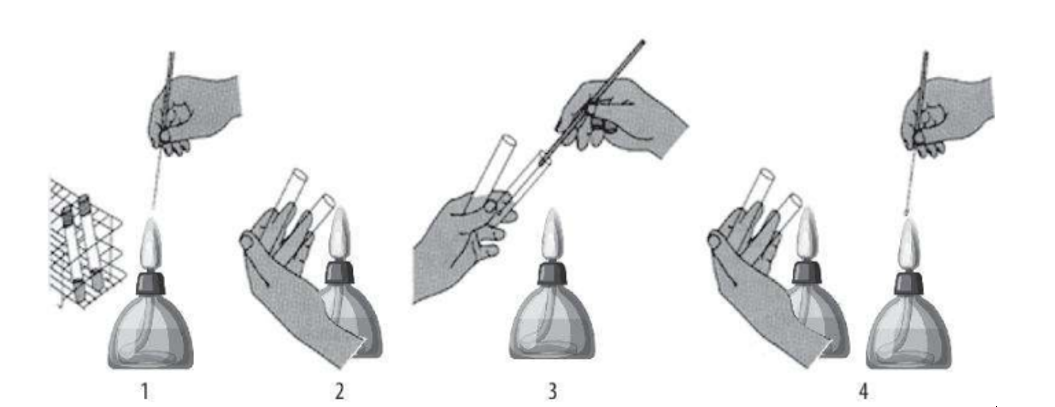 1 2 3 4