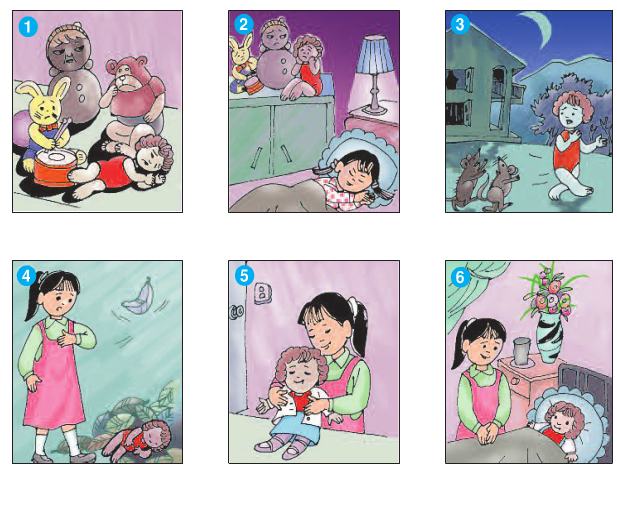 1

2

3

4

5

6