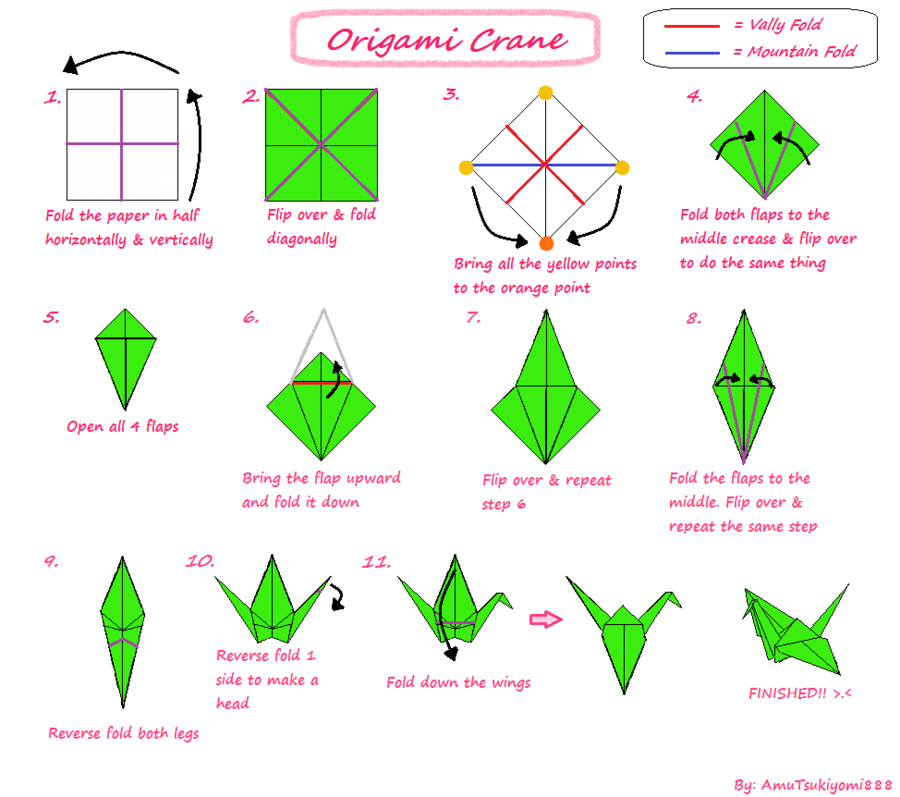 Origami Crane

= Vally Fold
= Mountain Fold

1.
Fold the paper in half horizontally & vertically

2.
Flip over & fold diagonally

3.
Bring all the yellow points to the orange point

4.
Fold both flaps to the middle crease & flip over to do the same thing

5.
Open all 4 flaps

6.
Bring the flap upward and fold it down

7.
Flip over & repeat step 6

8.
Fold the flaps to the middle. Flip over & repeat the same step

9.
Reverse fold both legs

10.
Reverse fold 1 side to make a head

11.
Fold down the wings

FINISHED!! >.<

By: AmuTsukiyomi888